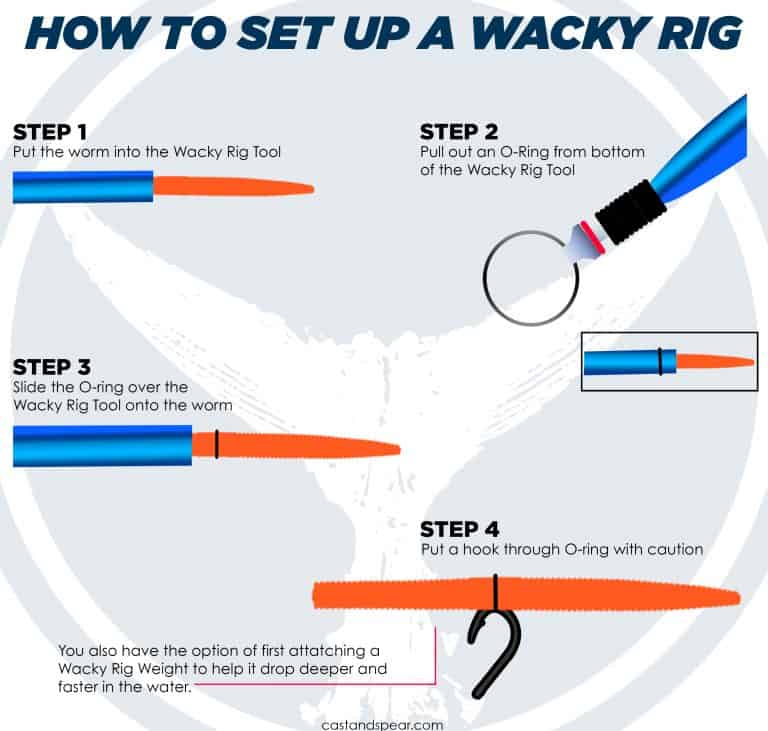 HOW TO SET UP A WACKY RIG

STEP 1
Put the worm into the Wacky Rig Tool

STEP 2
Pull out an O-Ring from bottom of the Wacky Rig Tool

STEP 3
Slide the O-ring over the Wacky Rig Tool onto the worm

STEP 4
Put a hook through O-ring with caution

You also have the option of first attatching a Wacky Rig Weight to help it drop deeper and faster in the water.

castandspear.com